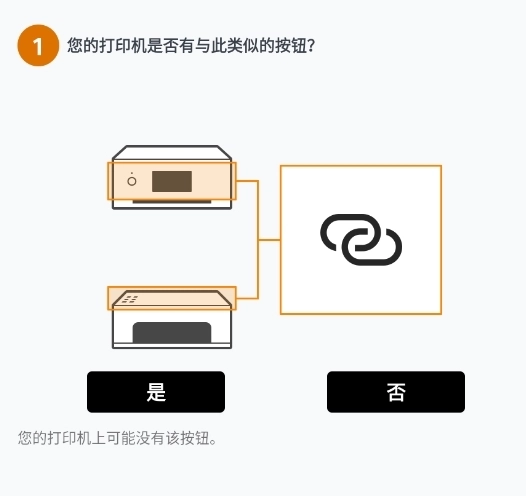 1 您的打印机是否有与此类似的按钮?

是

否

您的打印机上可能没有该按钮。