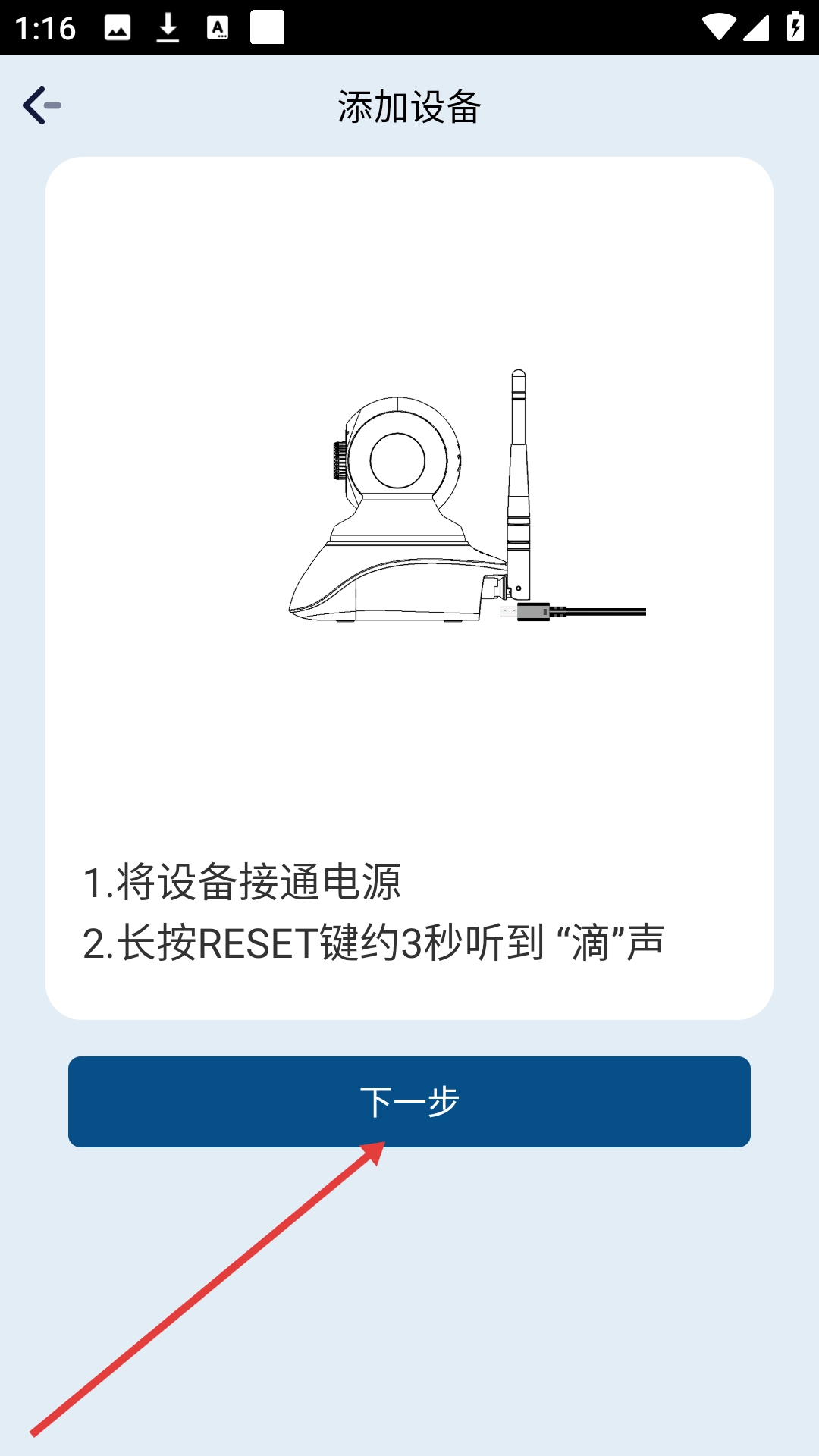 1:16

添加设备

1.将设备接通电源
2.长按RESET键约3秒听到 “滴”声

下一步