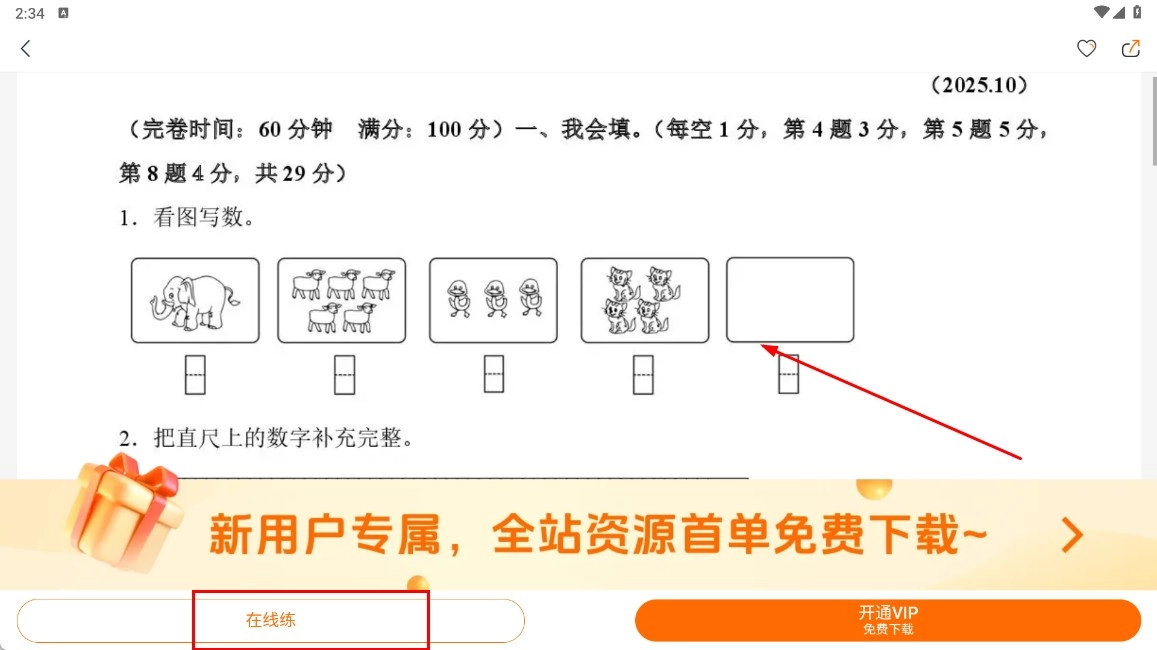 2:34

（2025.10）

（完卷时间：60 分钟　满分：100 分）一、我会填。（每空 1 分，第 4 题 3 分，第 5 题 5 分，第 8 题 4 分，共 29 分）

1．看图写数。

2．把直尺上的数字补充完整。

新用户专属，全站资源首单免费下载~

在线练

开通VIP
免费下载