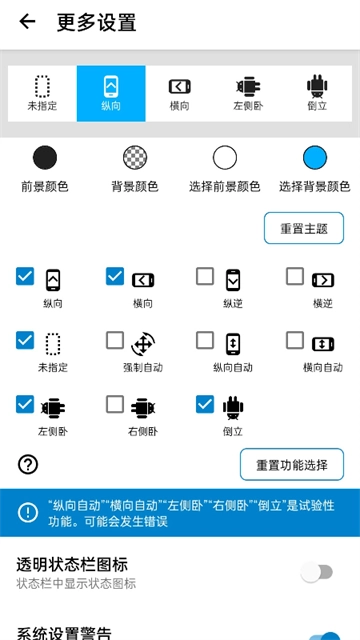 更多设置

未指定
纵向
横向
左侧卧
倒立

前景颜色
背景颜色
选择前景颜色
选择背景颜色

重置主题

纵向
横向
纵逆
横逆
未指定
强制自动
纵向自动
横向自动
左侧卧
右侧卧
倒立

重置功能选择

“纵向自动”“横向自动”“左侧卧”“右侧卧”“倒立”是试验性功能。可能会发生错误

透明状态栏图标
状态栏中显示状态图标

系统设置警告