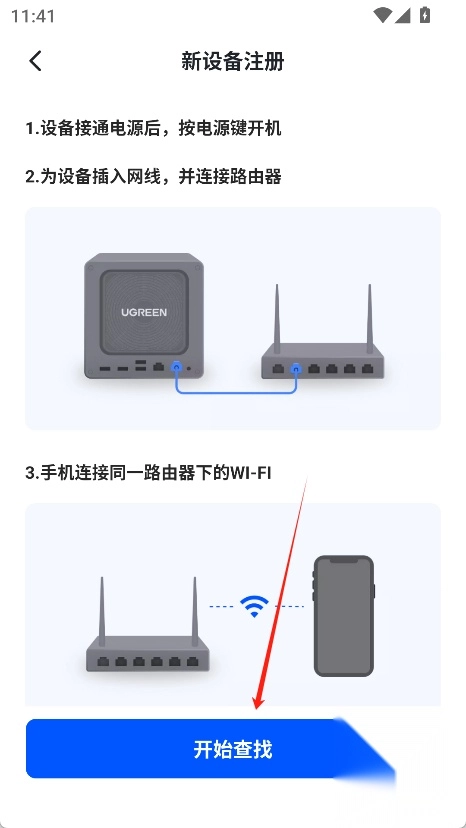 11:41

新设备注册

1.设备接通电源后，按电源键开机

2.为设备插入网线，并连接路由器

UGREEN

3.手机连接同一路由器下的WI-FI

开始查找