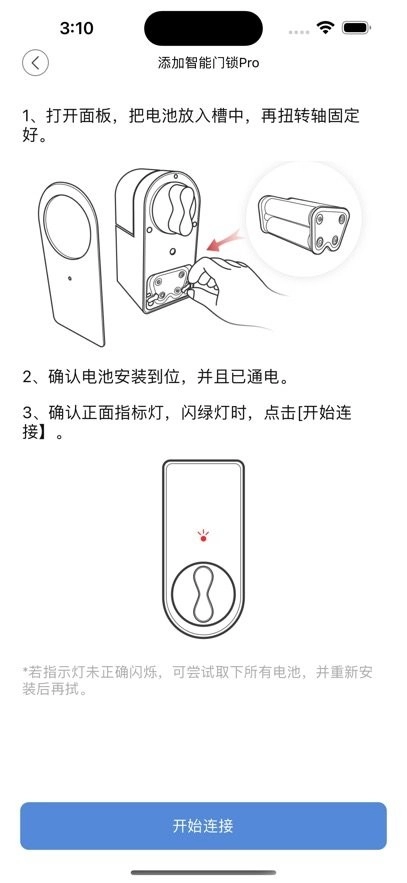 3:10

添加智能门锁Pro

1、打开面板，把电池放入槽中，再扭转轴固定好。

2、确认电池安装到位，并且已通电。

3、确认正面指标灯，闪绿灯时，点击[开始连接】。

*若指示灯未正确闪烁，可尝试取下所有电池，并重新安装后再拭。

开始连接