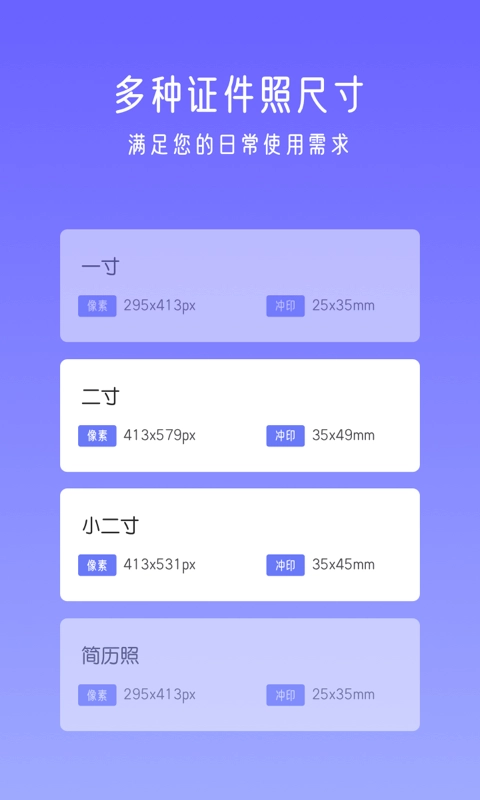 多种证件照尺寸
满足您的日常使用需求

一寸
像素 295x413px
冲印 25x35mm

二寸
像素 413x579px
冲印 35x49mm

小二寸
像素 413x531px
冲印 35x45mm

简历照
像素 295x413px
冲印 25x35mm