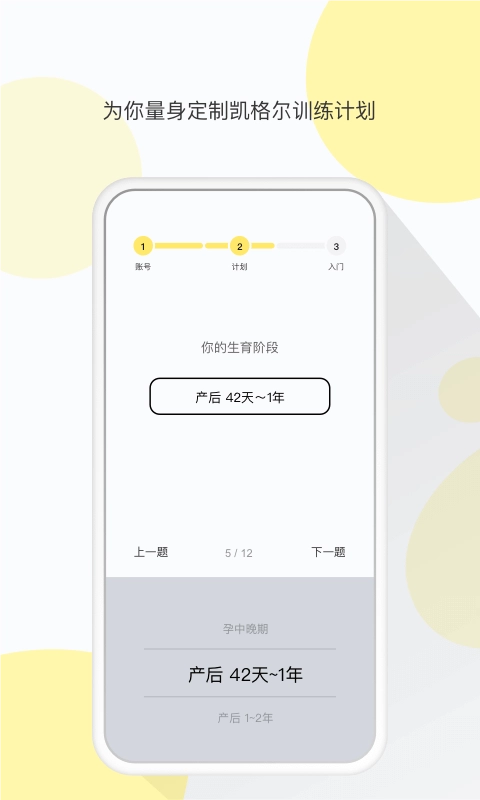 为你量身定制凯格尔训练计划

1
账号

2
计划

3
入门

你的生育阶段

产后 42天~1年

上一题

5 / 12

下一题

孕中晚期

产后 42天~1年

产后 1~2年