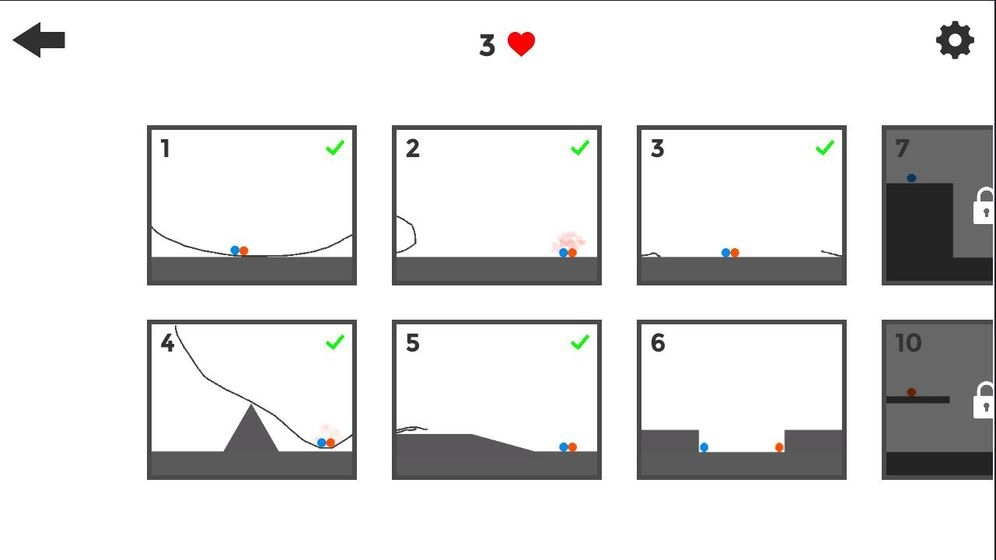 3

1

2

3

7

4

5

6

10