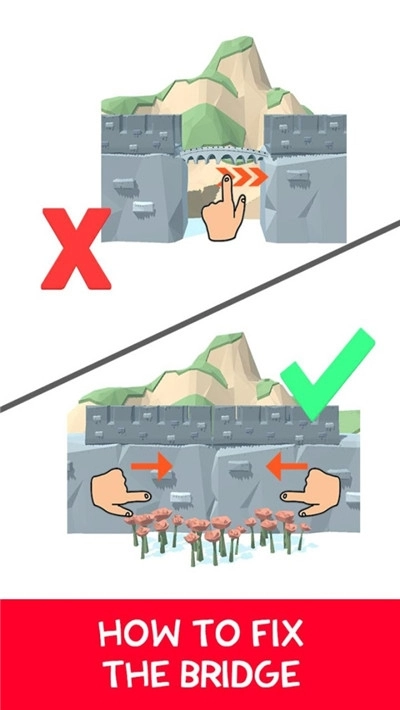 HOW TO FIX
THE BRIDGE