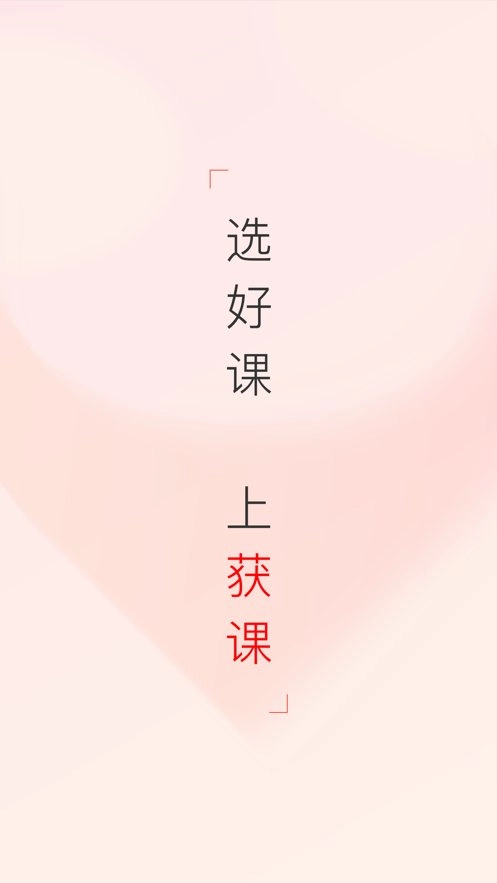 「选好课

上获课」