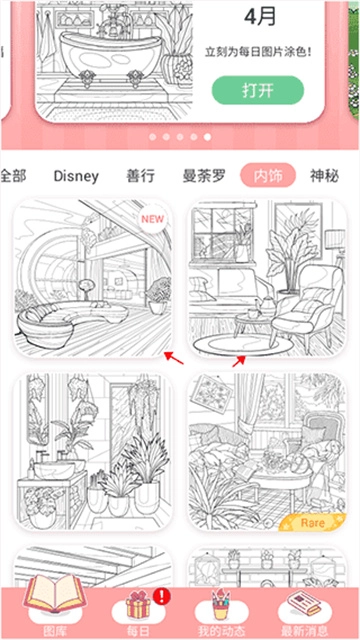 4月

立刻为每日图片涂色！

打开

全部 Disney 善行 曼荼罗 内饰 神秘

NEW

Rare

图库 每日 我的动态 最新消息