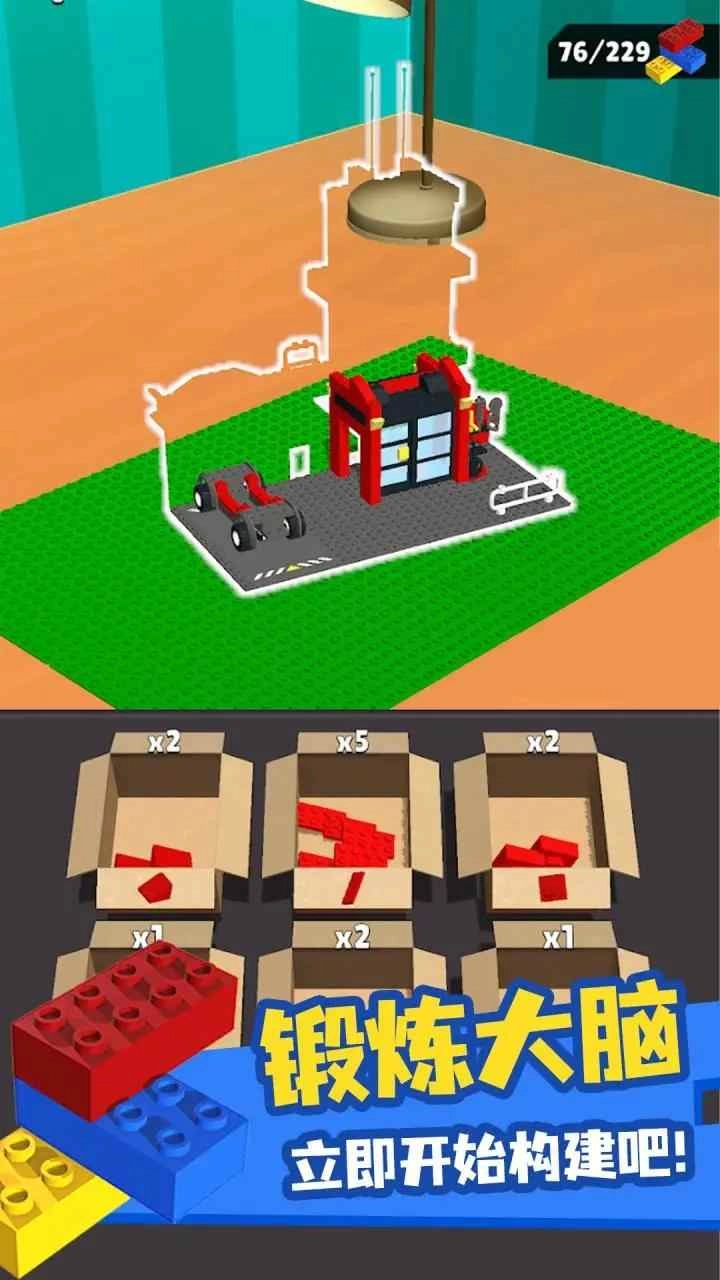 76/229

x2
x5
x2
x1
x2
x1

锻炼大脑
立即开始构建吧!