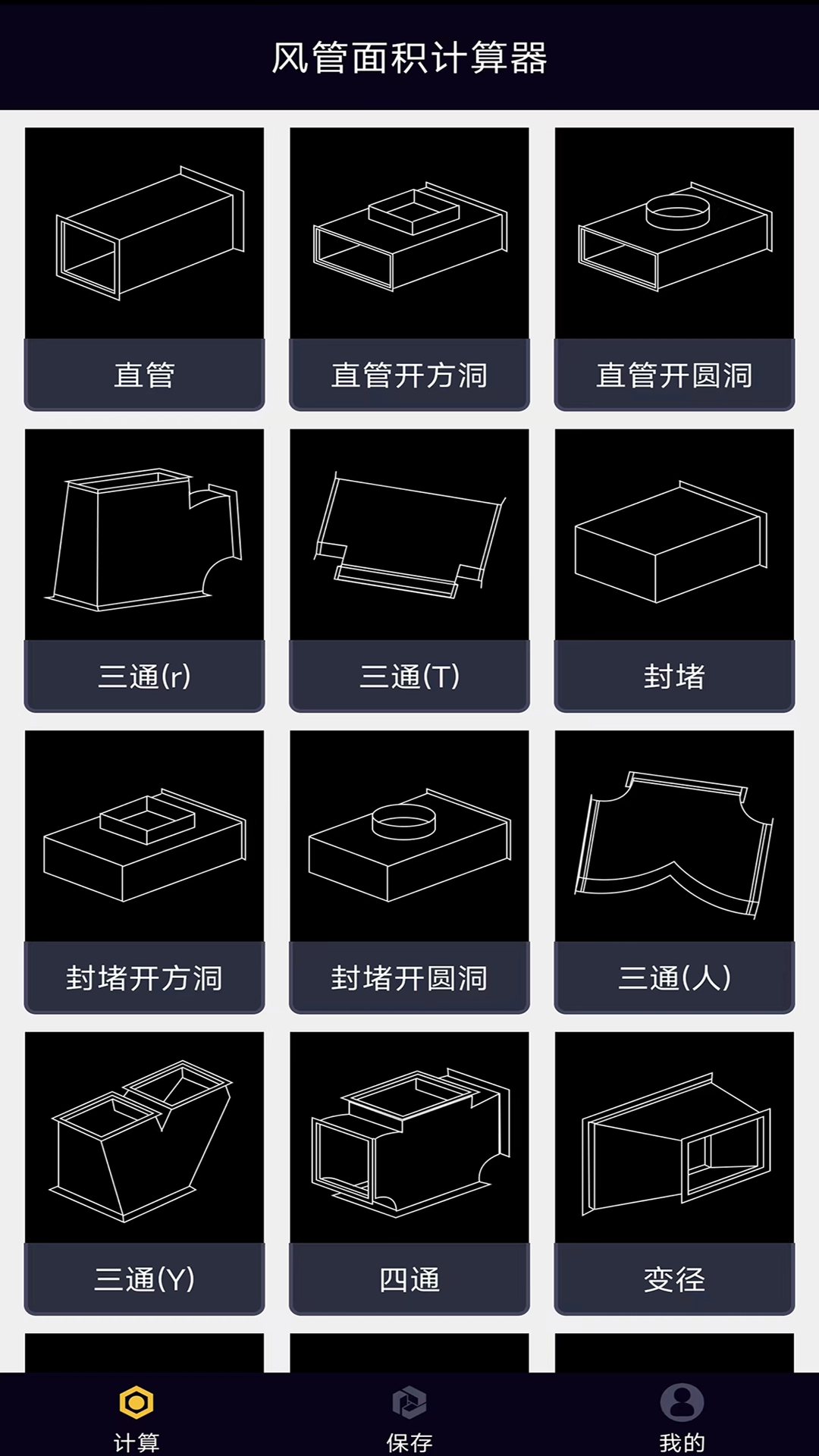 风管面积计算器

直管

直管开方洞

直管开圆洞

三通(r)

三通(T)

封堵

封堵开方洞

封堵开圆洞

三通(人)

三通(Y)

四通

变径

计算

保存

我的