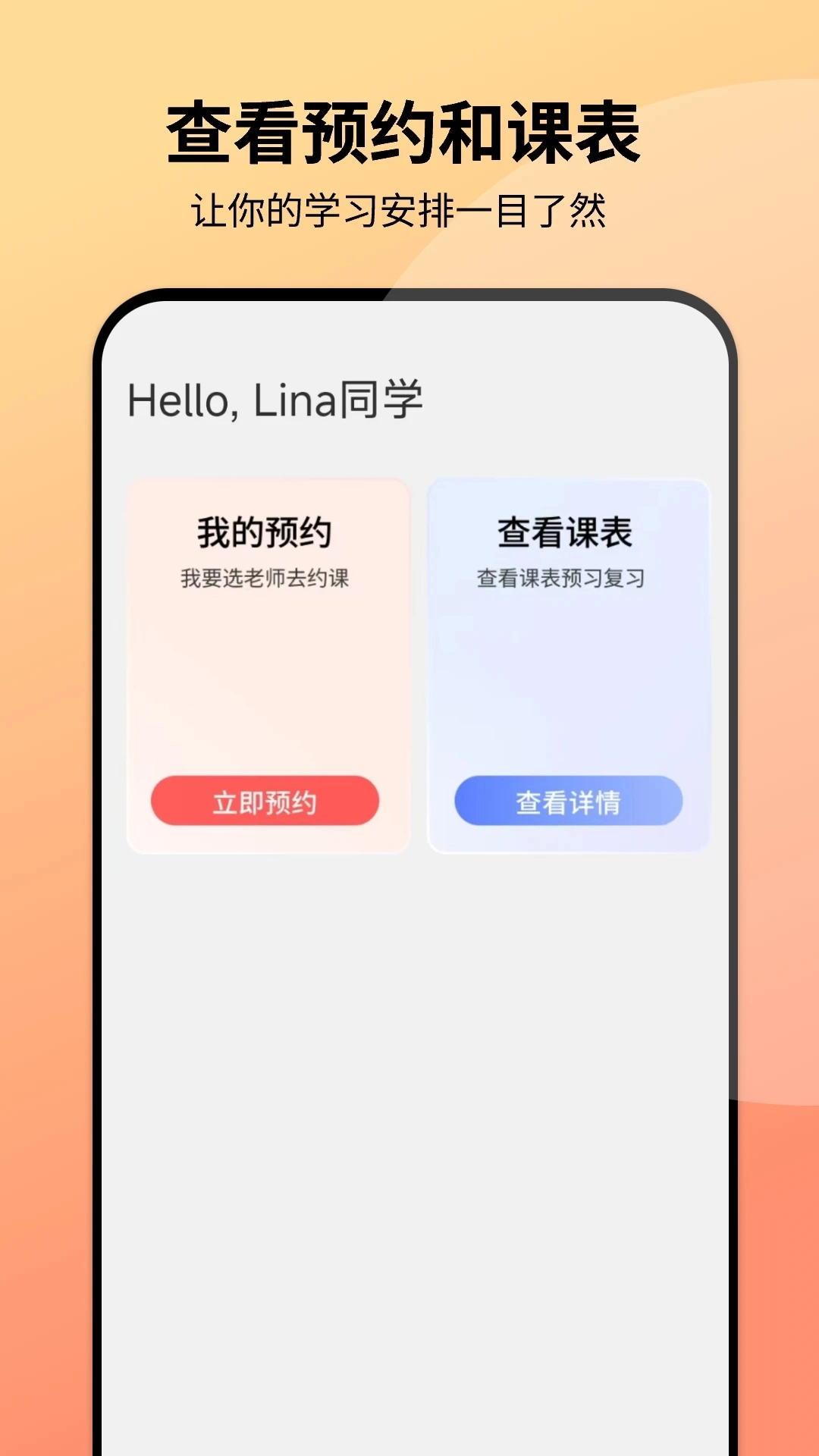 查看预约和课表

让你的学习安排一目了然

Hello, Lina同学

我的预约

我要选老师去约课

立即预约

查看课表

查看课表预习复习

查看详情