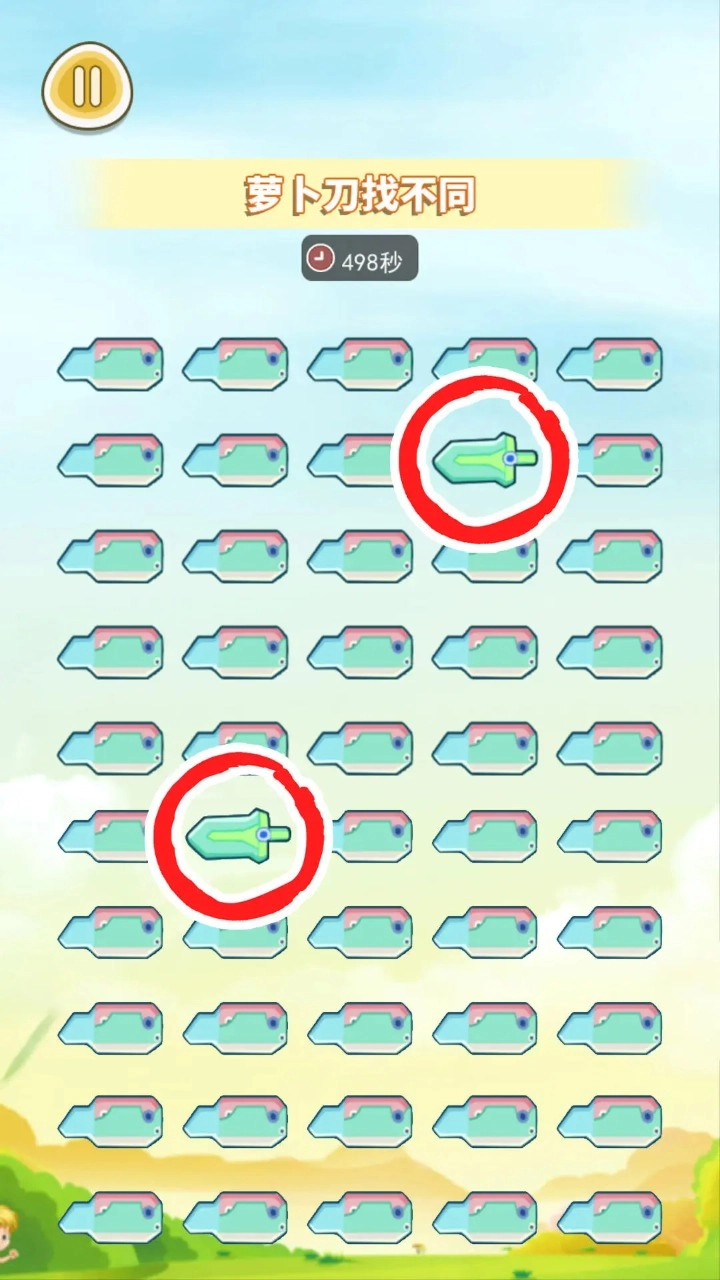 萝卜刀找不同

498秒