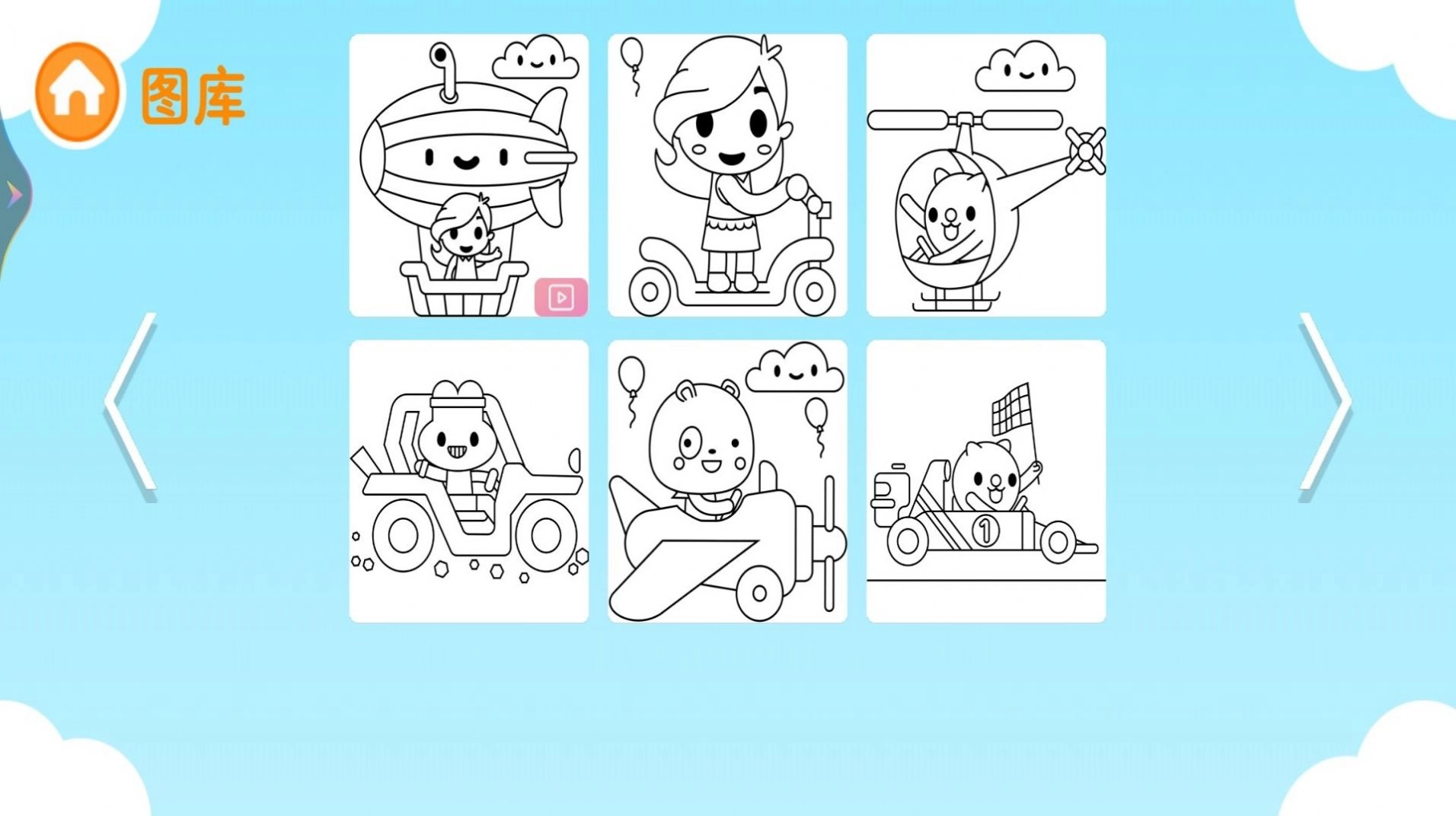 图库

1