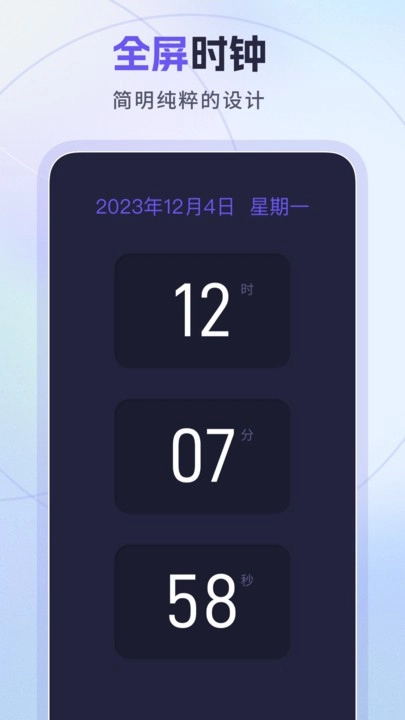 全屏时钟

简明纯粹的设计

2023年12月4日 星期一

12 时

07 分

58 秒