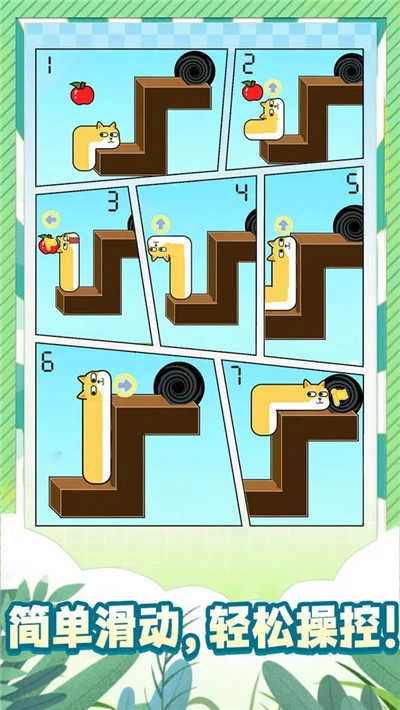 1

2

3

4

5

6

7

简单滑动，轻松操控！