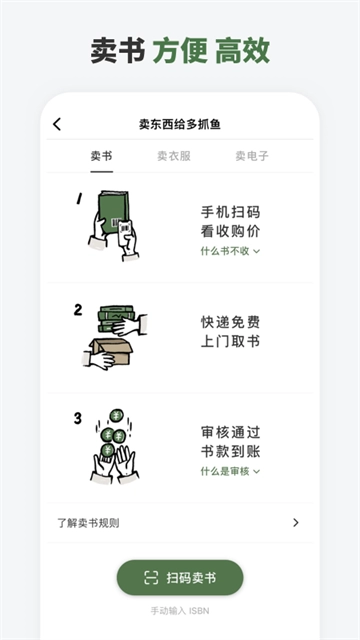 卖书 方便 高效

卖东西给多抓鱼

卖书 卖衣服 卖电子

1

手机扫码
看收购价
什么书不收

2

快递免费
上门取书

3

审核通过
书款到账
什么是审核

了解卖书规则

扫码卖书

手动输入 ISBN