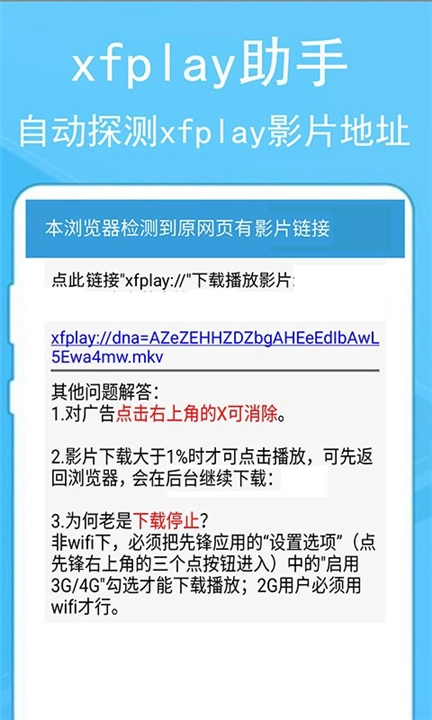 xfplay助手
自动探测xfplay影片地址

本浏览器检测到原网页有影片链接

点此链接"xfplay://"下载播放影片:

xfplay://dna=AZeZEHHZDZbgAHEeEdIbAwL5Ewa4mw.mkv

其他问题解答:
1.对广告点击右上角的X可消除。

2.影片下载大于1%时才可点击播放，可先返回浏览器，会在后台继续下载:

3.为何老是下载停止?
非wifi下，必须把先锋应用的"设置选项"(点先锋右上角的三个点按钮进入)中的"启用3G/4G"勾选才能下载播放；2G用户必须用wifi才行。