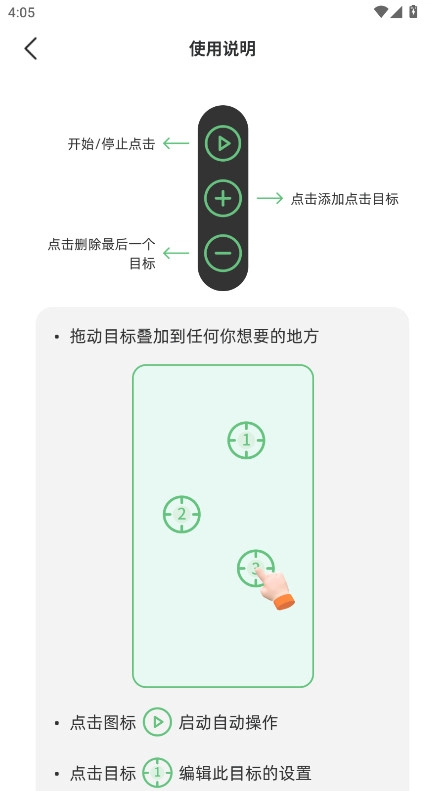 4:05

使用说明

开始/停止点击

点击添加点击目标

点击删除最后一个目标

• 拖动目标叠加到任何你想要的地方

1

2

3

• 点击图标 启动自动操作

• 点击目标 1 编辑此目标的设置