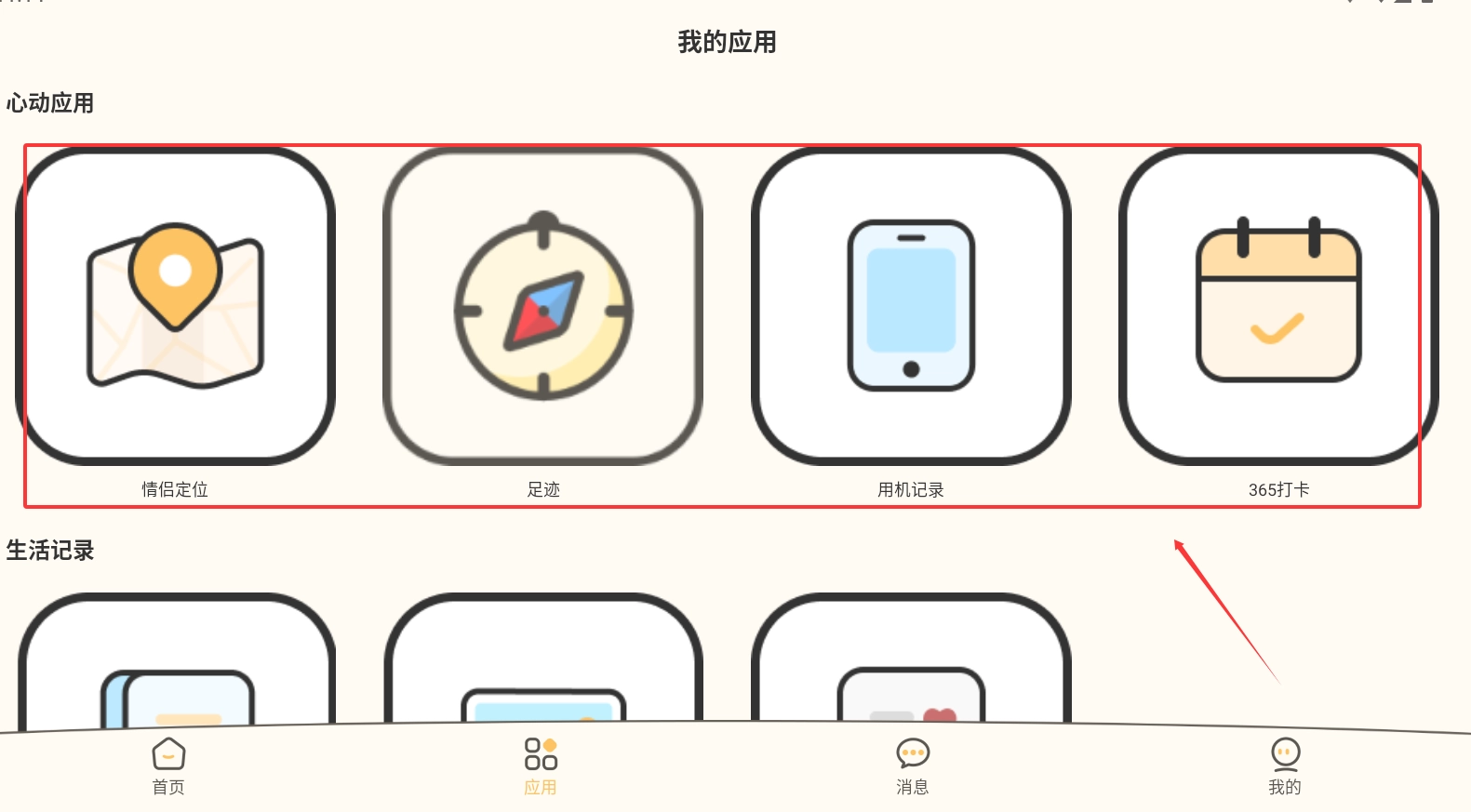 我的应用

心动应用

情侣定位

足迹

用机记录

365打卡

生活记录

首页

应用

消息

我的