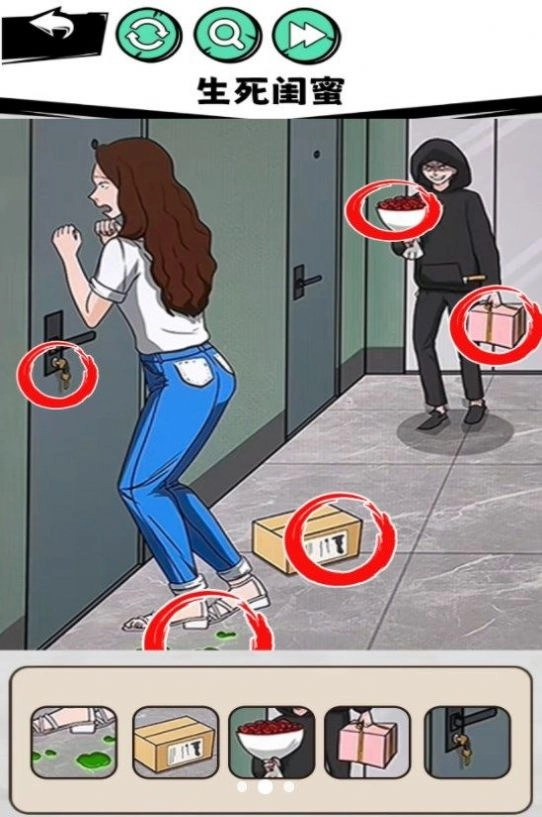 生死闺蜜