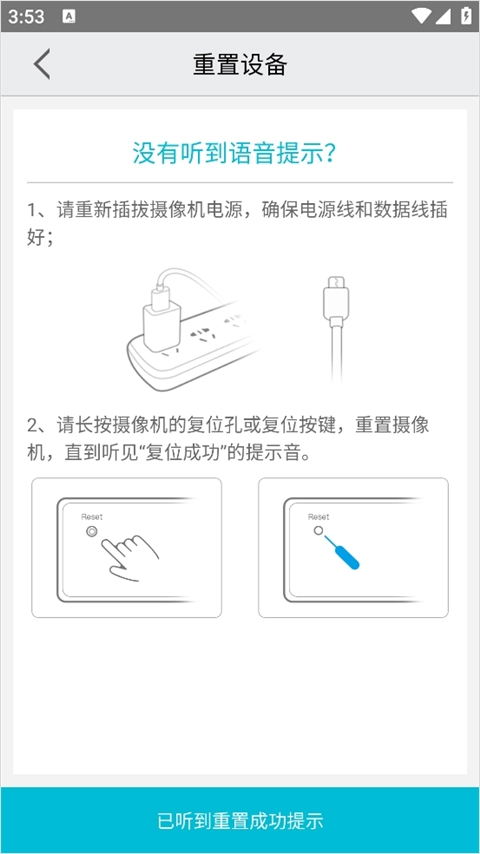 3:53

重置设备

没有听到语音提示？

1、请重新插拔摄像机电源，确保电源线和数据线插好；

2、请长按摄像机的复位孔或复位按键，重置摄像机，直到听见“复位成功”的提示音。

Reset

Reset

已听到重置成功提示