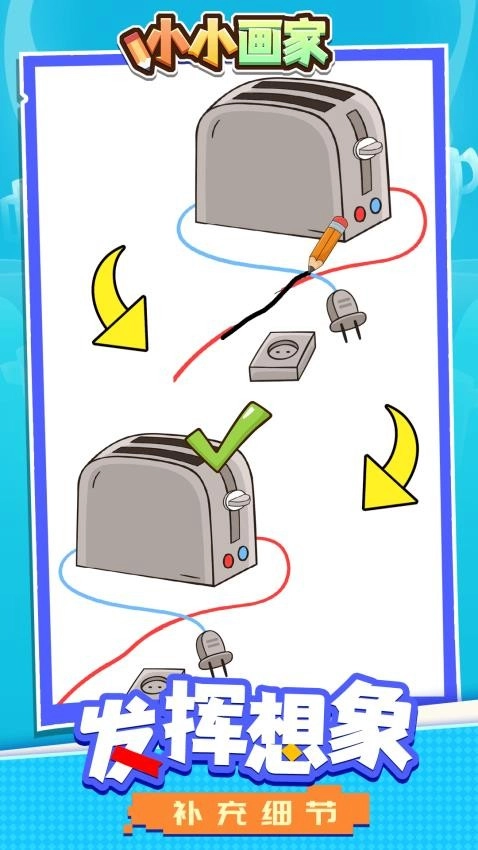 小小画家

发挥想象

补充细节