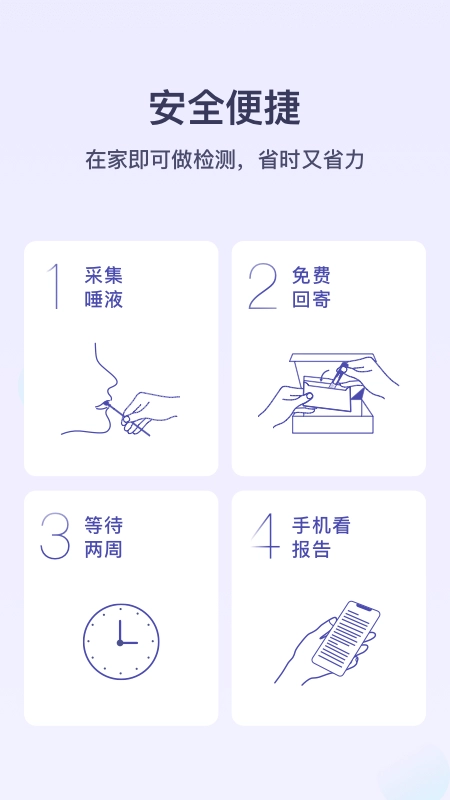 安全便捷

在家即可做检测，省时又省力

1 采集唾液

2 免费回寄

3 等待两周

4 手机看报告