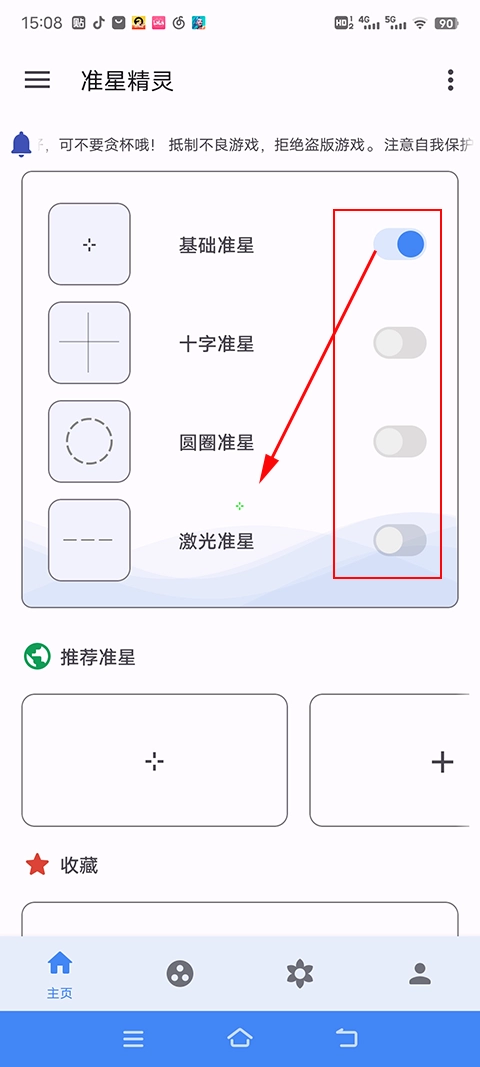 15:08 HD 4G 5G 90

准星精灵

，可不要贪杯哦！ 抵制不良游戏，拒绝盗版游戏。注意自我保护

基础准星

十字准星

圆圈准星

激光准星

推荐准星

收藏

主页