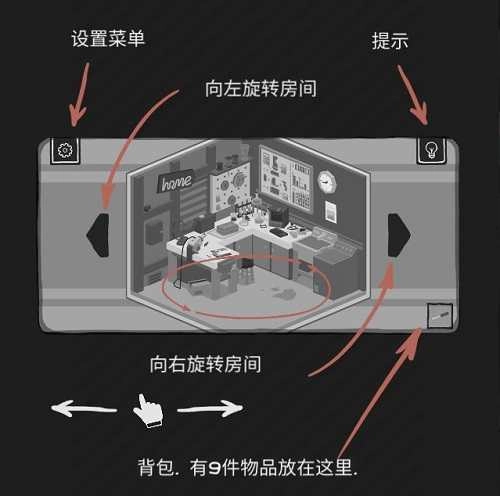 设置菜单

提示

向左旋转房间

home

向右旋转房间

背包. 有9件物品放在这里.