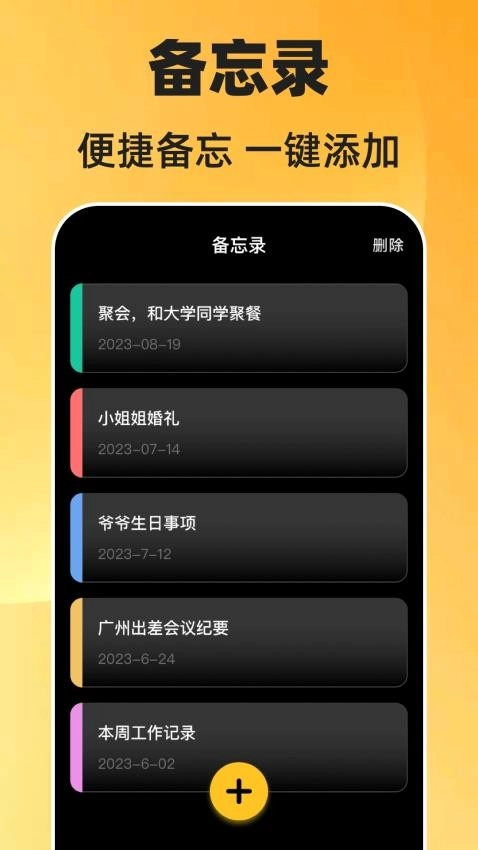 备忘录

便捷备忘 一键添加

备忘录

删除

聚会，和大学同学聚餐

2023-08-19

小姐姐婚礼

2023-07-14

爷爷生日事项

2023-7-12

广州出差会议纪要

2023-6-24

本周工作记录

2023-6-02

+