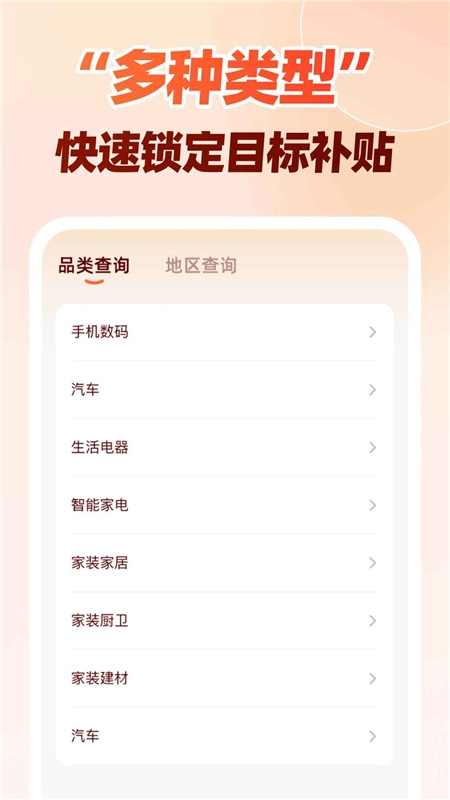 “多种类型”
快速锁定目标补贴

品类查询 地区查询

手机数码 >

汽车 >

生活电器 >

智能家电 >

家装家居 >

家装厨卫 >

家装建材 >

汽车 >