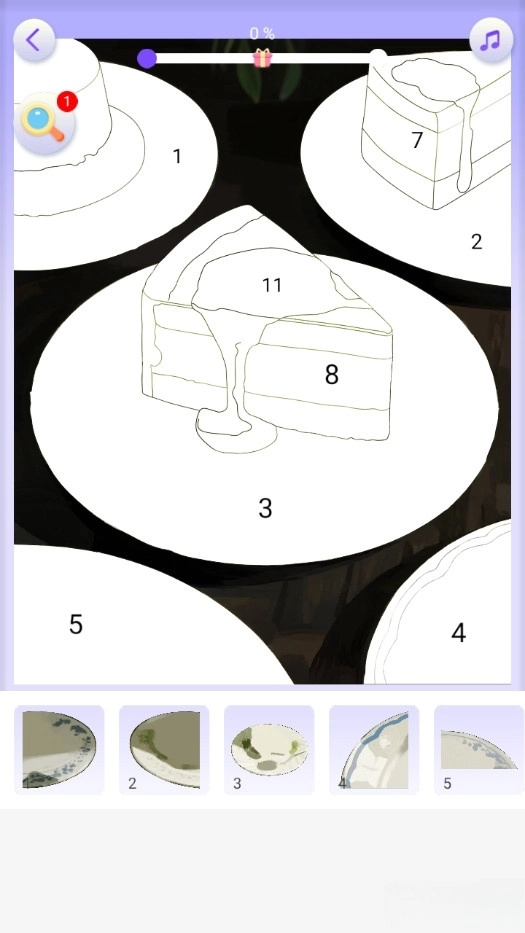 0 %

1

1

7

2

11

8

3

5

4

2

3

4

5