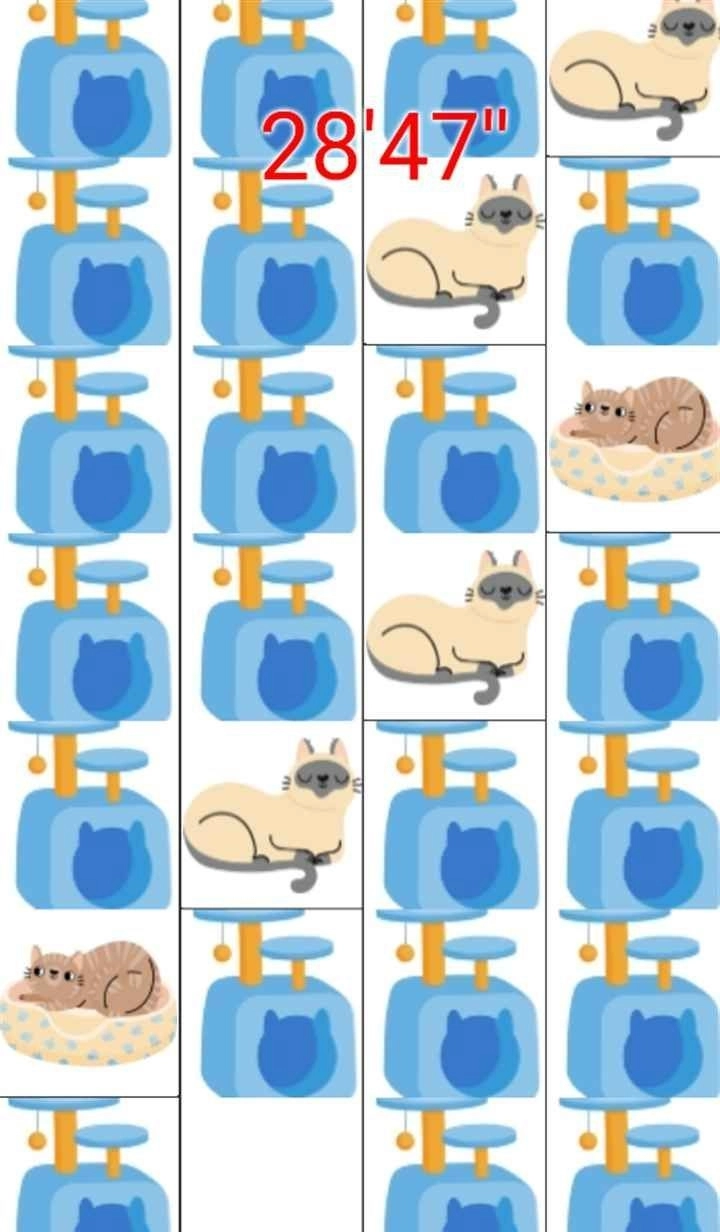 28'47"