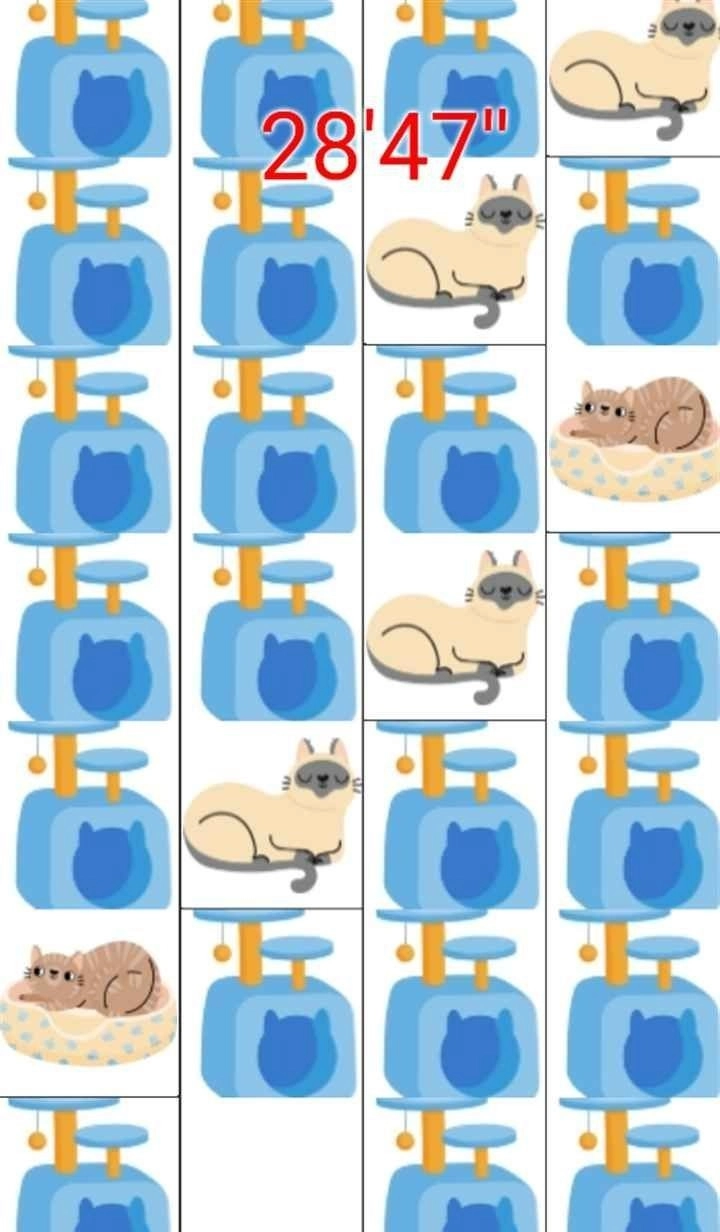 28'47"